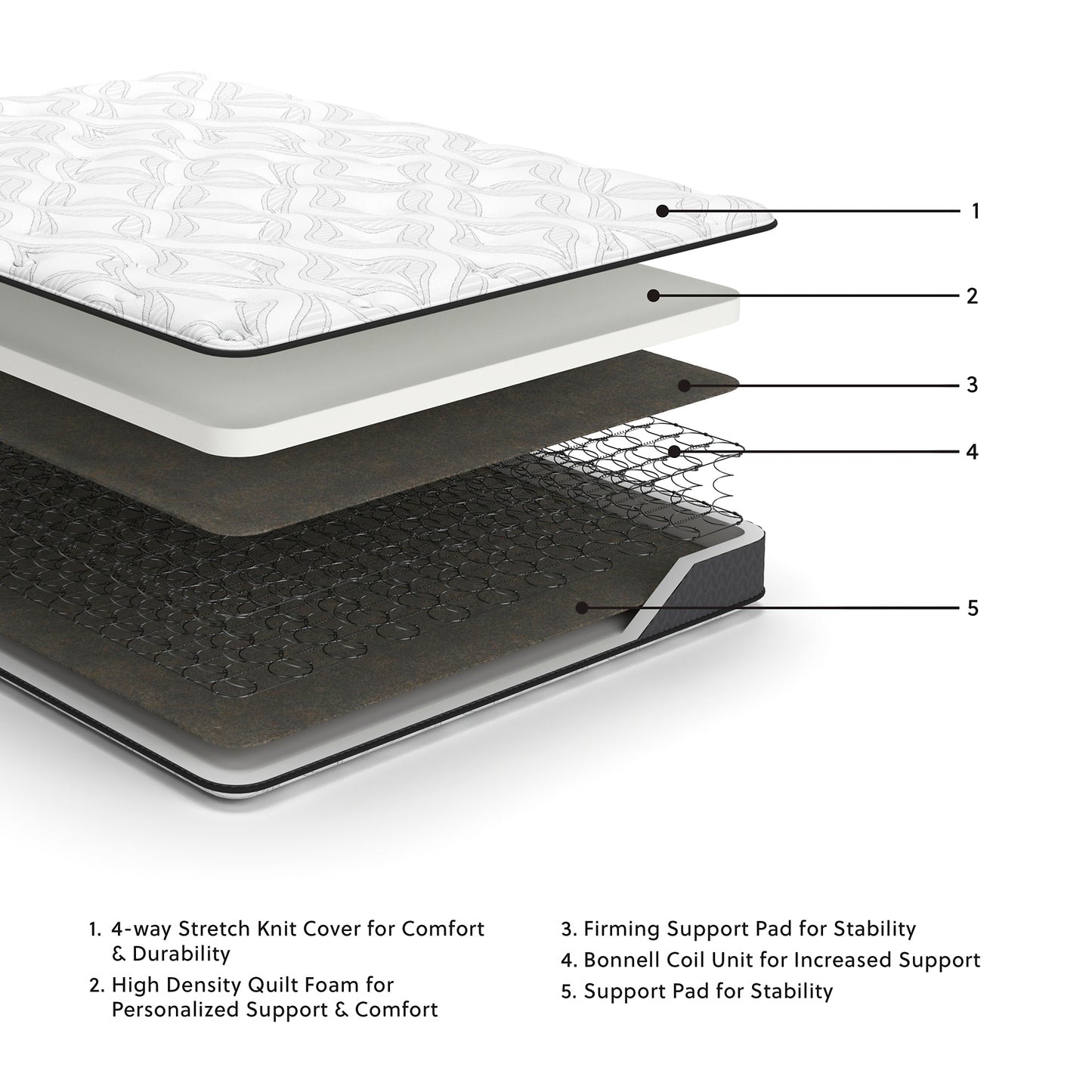 1

2

3

4

5

1. 4-way Stretch Knit Cover for Comfort & Durability

2. High Density Quilt Foam for Personalized Support & Comfort

3. Firming Support Pad for Stability

4. Bonnell Coil Unit for Increased Support

5. Support Pad for Stability